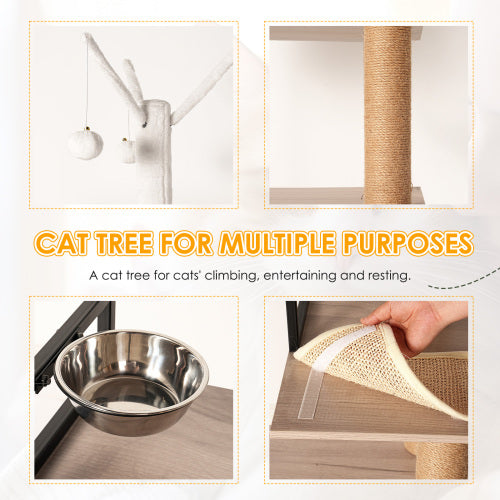 CAT TREE FOR MULTIPLE PURPOSES

A cat tree for cats' climbing, entertaining and resting.